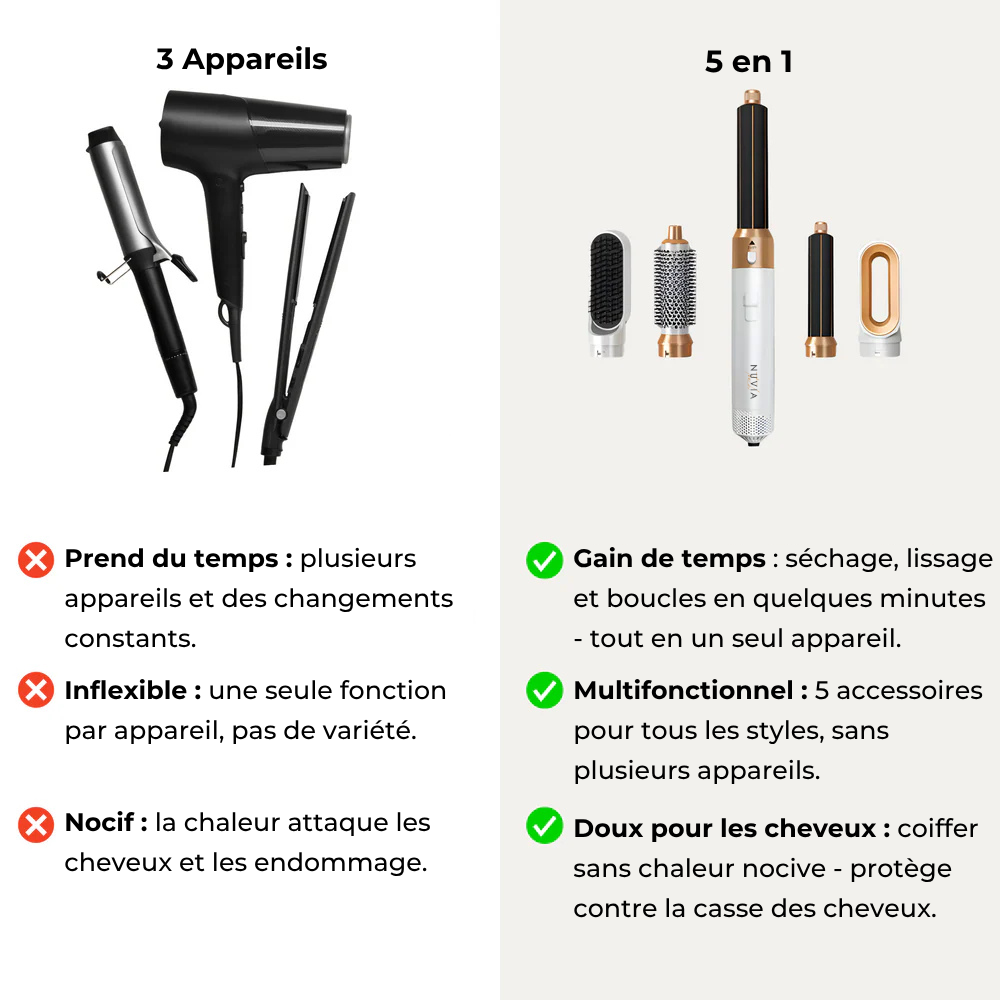 3 Appareils

Prend du temps : plusieurs appareils et des changements constants.

Inflexible : une seule fonction par appareil, pas de variété.

Nocif : la chaleur attaque les cheveux et les endommage.

5 en 1

NUVIA

Gain de temps : séchage, lissage et boucles en quelques minutes - tout en un seul appareil.

Multifonctionnel : 5 accessoires pour tous les styles, sans plusieurs appareils.

Doux pour les cheveux : coiffer sans chaleur nocive - protège contre la casse des cheveux.